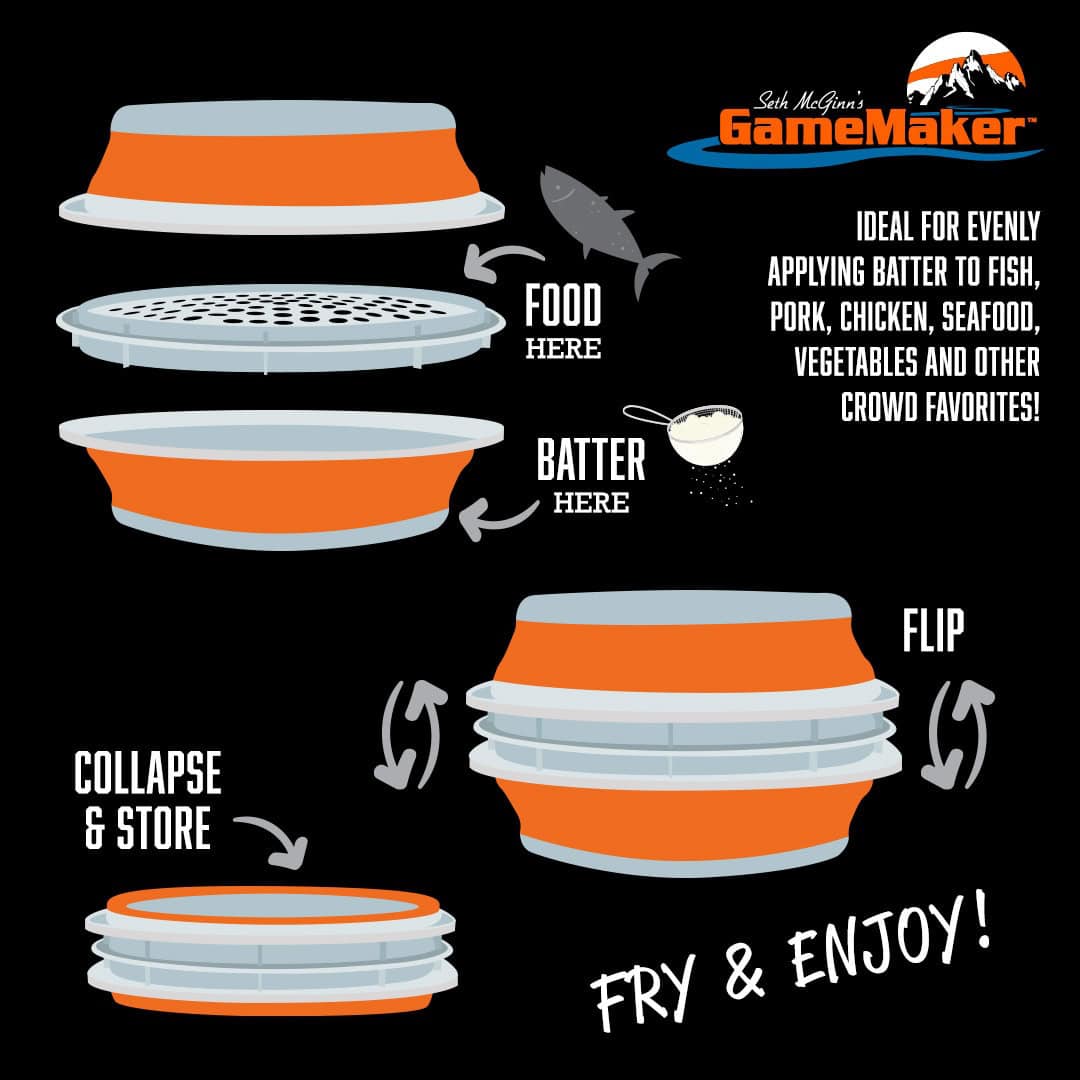 Seth McGinn's
GameMaker™

IDEAL FOR EVENLY APPLYING BATTER TO FISH, PORK, CHICKEN, SEAFOOD, VEGETABLES AND OTHER CROWD FAVORITES!

FOOD HERE

BATTER HERE

FLIP

COLLAPSE & STORE

FRY & ENJOY!