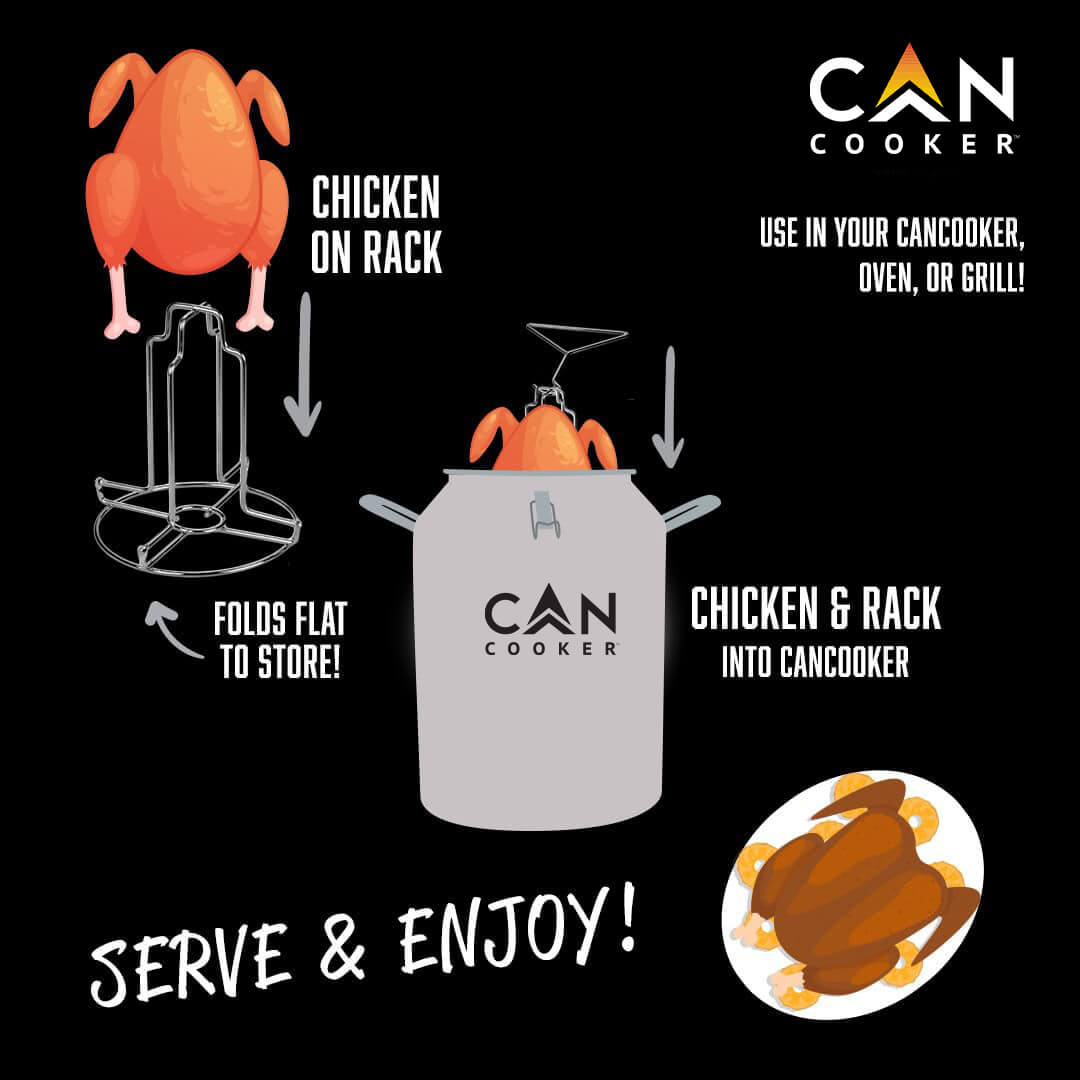 CAN COOKER™

CHICKEN ON RACK

USE IN YOUR CANCOOKER, OVEN, OR GRILL!

FOLDS FLAT TO STORE!

CAN COOKER™

CHICKEN & RACK INTO CANCOOKER

SERVE & ENJOY!